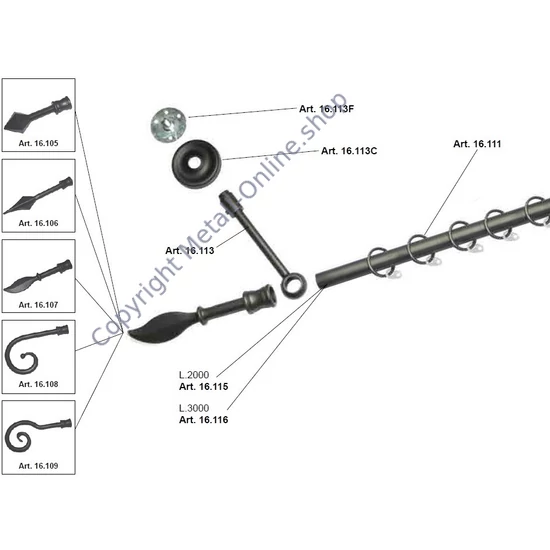 Art. 16.105

Art. 16.106

Art. 16.107

Art. 16.108

Art. 16.109

Art. 16.113F

Art. 16.113C

Art. 16.111

Art. 16.113

L.2000
Art. 16.115

L.3000
Art. 16.116

Copyright Metall-Online.shop